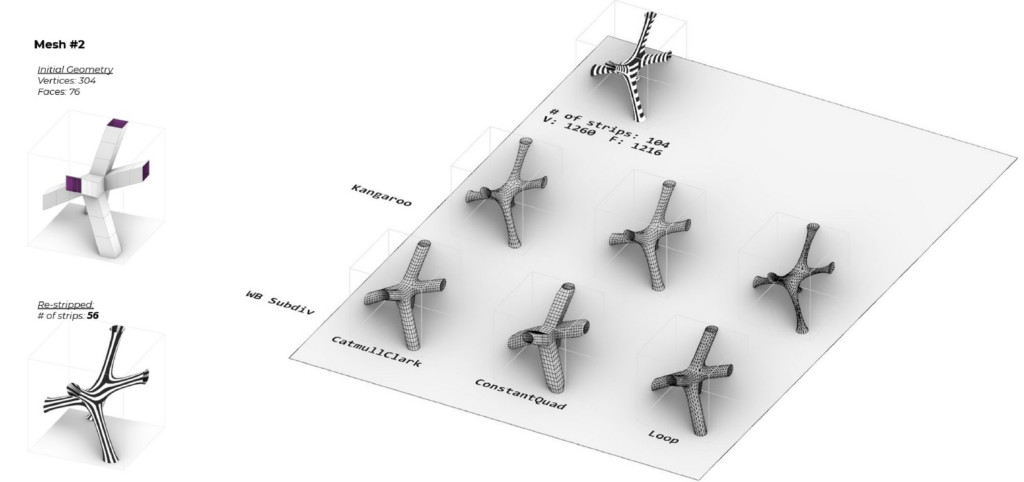 Mesh #2

Initial Geometry
Vertices: 304
Faces: 76

Re-stripped:
# of strips: 56

# of Strips: 104
V: 1260 F: 1216

Kangaroo

WB Subdiv

CatmullClark

ConstantQuad

Loop