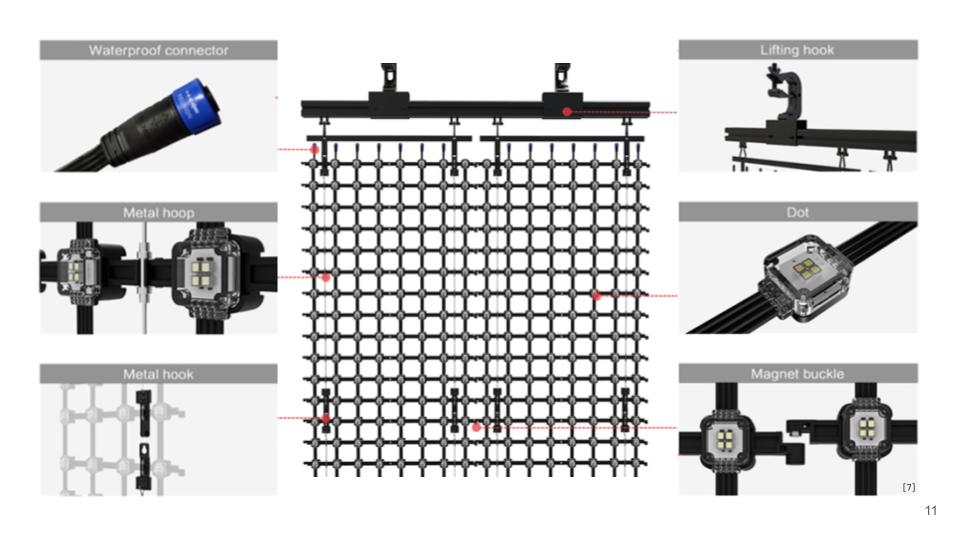 Waterproof connector

Metal hoop

Metal hook

Lifting hook

Dot

Magnet buckle

[7]

11