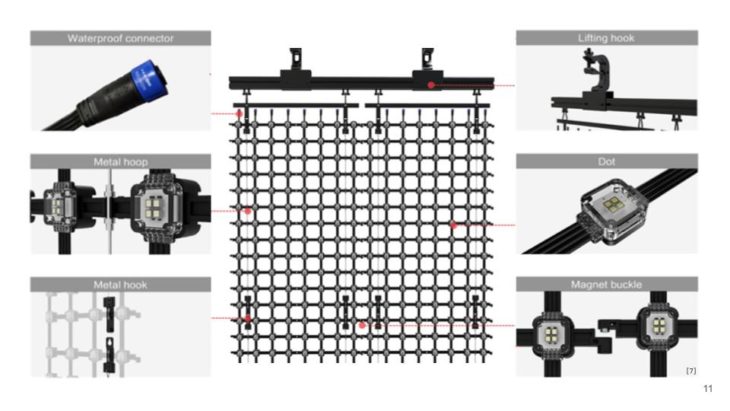 Waterproof connector

Metal hoop

Metal hook

Lifting hook

Dot

Magnet buckle

[7]

11