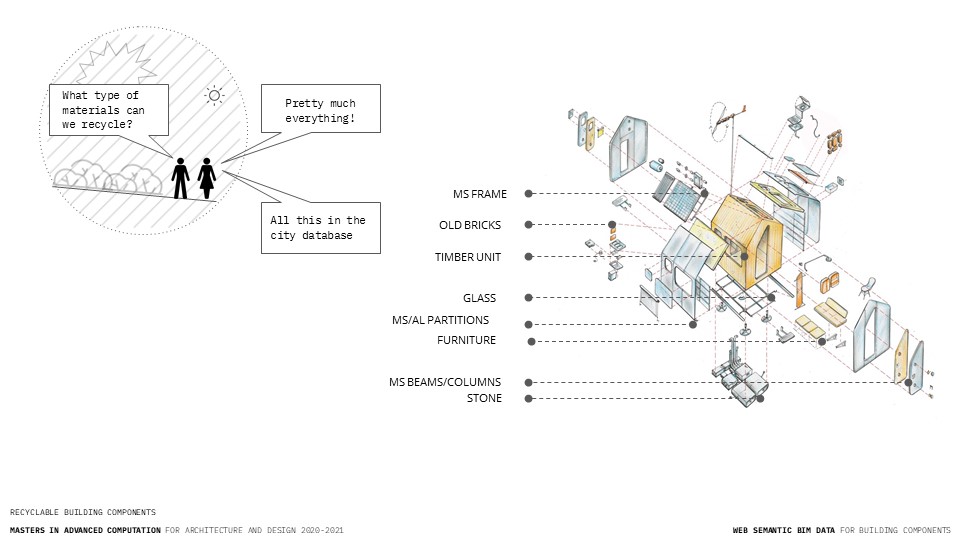 What type of materials can we recycle?

Pretty much everything!

All this in the city database

MS FRAME
OLD BRICKS
TIMBER UNIT
GLASS
MS/AL PARTITIONS
FURNITURE
MS BEAMS/COLUMNS
STONE

RECYCLABLE BUILDING COMPONENTS

MASTERS IN ADVANCED COMPUTATION FOR ARCHITECTURE AND DESIGN 2020-2021

WEB SEMANTIC BIM DATA FOR BUILDING COMPONENTS