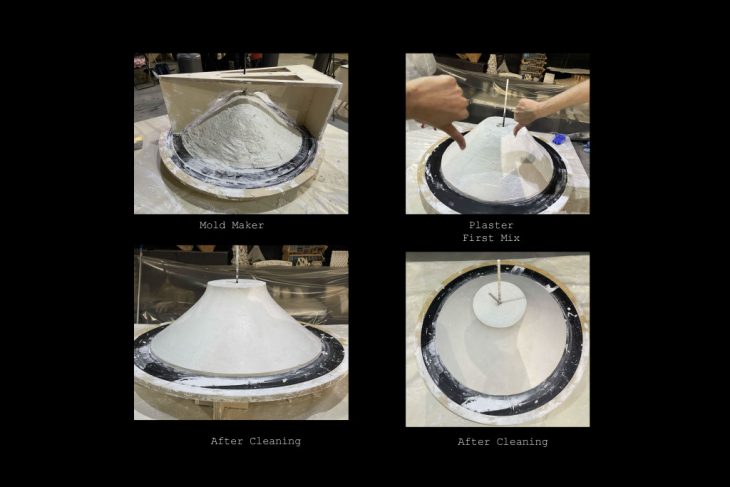 Mold Maker

Plaster
First Mix

After Cleaning

After Cleaning