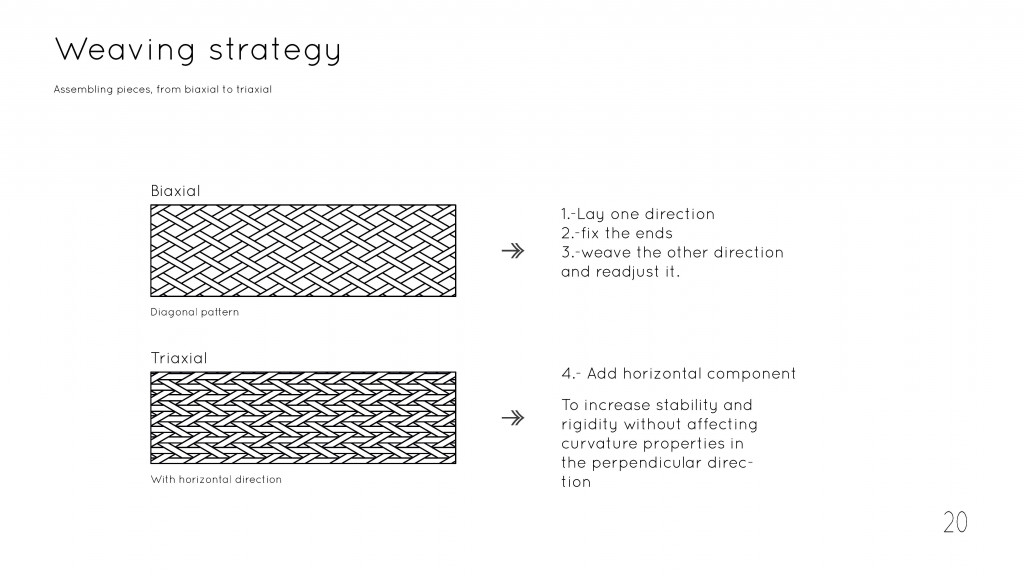 Weaving strategy

Assembling pieces, from biaxial to triaxial

Biaxial

Diagonal pattern

1.-Lay one direction
2.-fix the ends
3.-weave the other direction and readjust it.

Triaxial

With horizontal direction

4.- Add horizontal component

To increase stability and rigidity without affecting curvature properties in the perpendicular direction

20