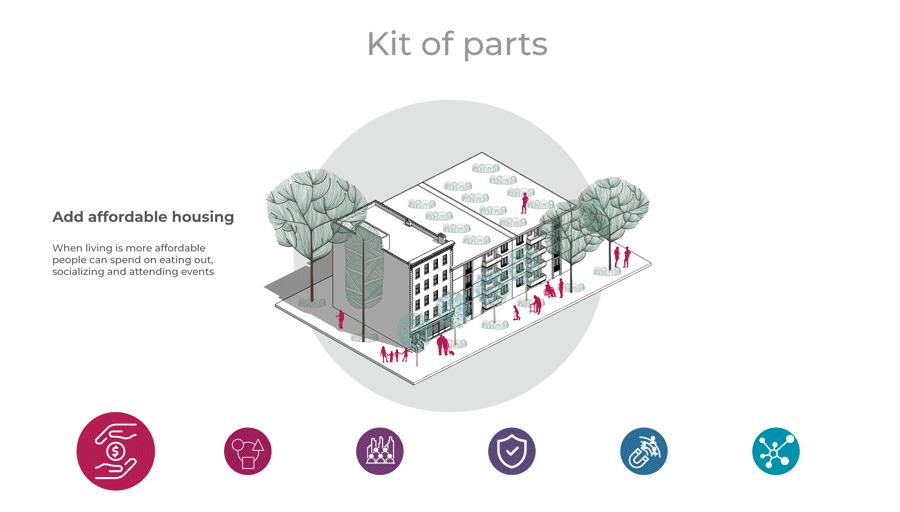 Kit of parts

Add affordable housing

When living is more affordable people can spend on eating out, socializing and attending events