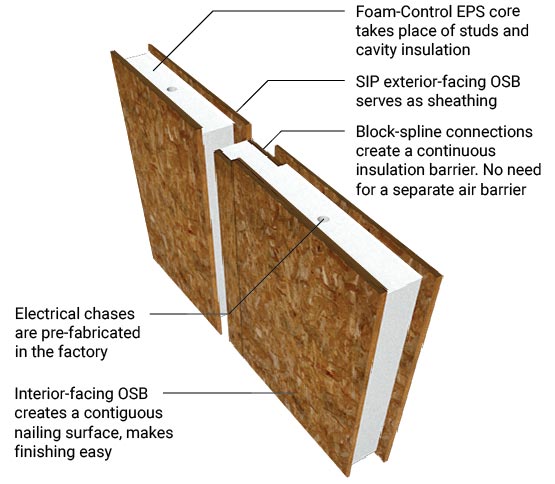 Foam-Control EPS core takes place of studs and cavity insulation

SIP exterior-facing OSB serves as sheathing

Block-spline connections create a continuous insulation barrier. No need for a separate air barrier

Electrical chases are pre-fabricated in the factory

Interior-facing OSB creates a contiguous nailing surface, makes finishing easy