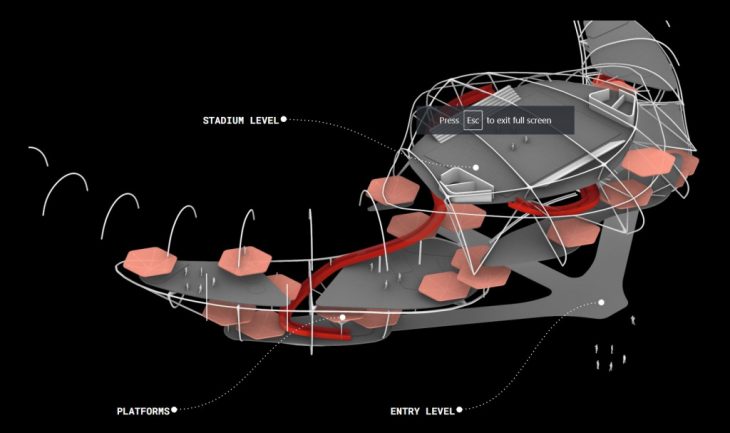 STADIUM LEVEL

Press Esc to exit full screen

PLATFORMS

ENTRY LEVEL