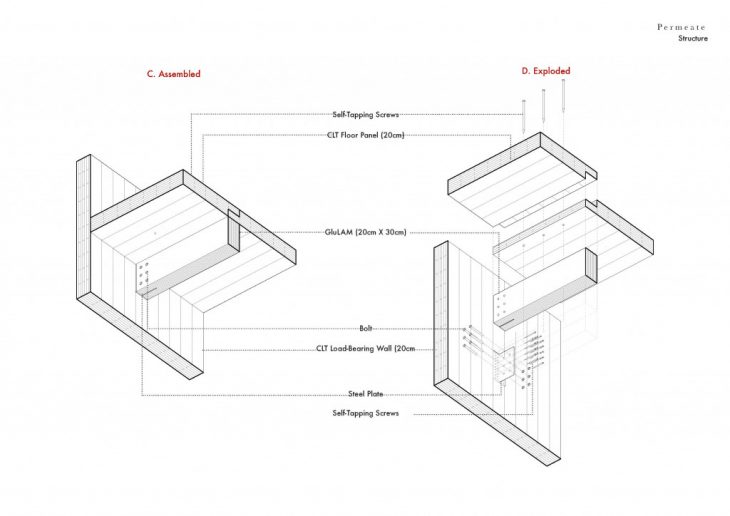 Permeate
Structure

C. Assembled

D. Exploded

Self-Tapping Screws

CLT Floor Panel (20cm)

GluLAM (20cm X 30cm)

Bolt

CLT Load-Bearing Wall (20cm

Steel Plate

Self-Tapping Screws