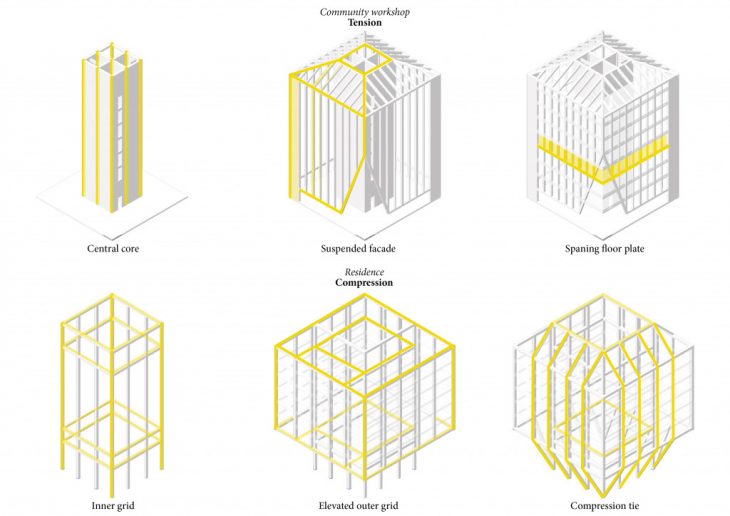 Community workshop
Tension

Central core

Suspended facade

Spaning floor plate

Residence
Compression

Inner grid

Elevated outer grid

Compression tie