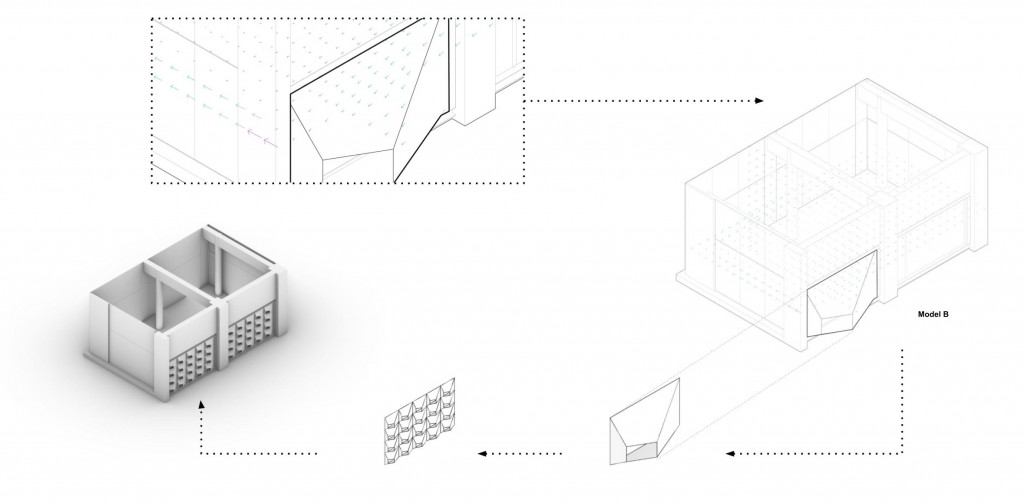 Model B