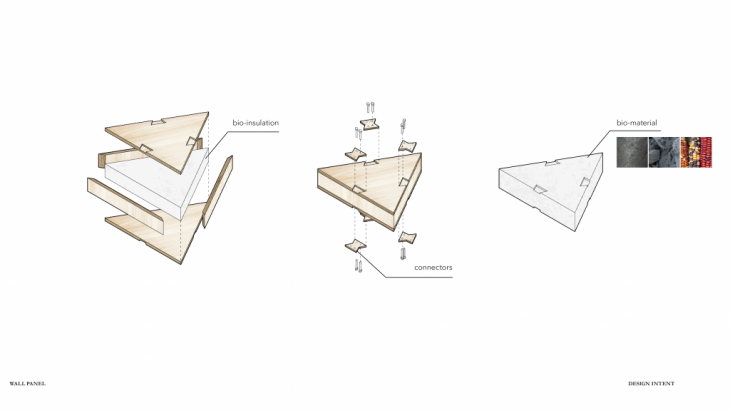 bio-insulation

connectors

bio-material

WALL PANEL

DESIGN INTENT