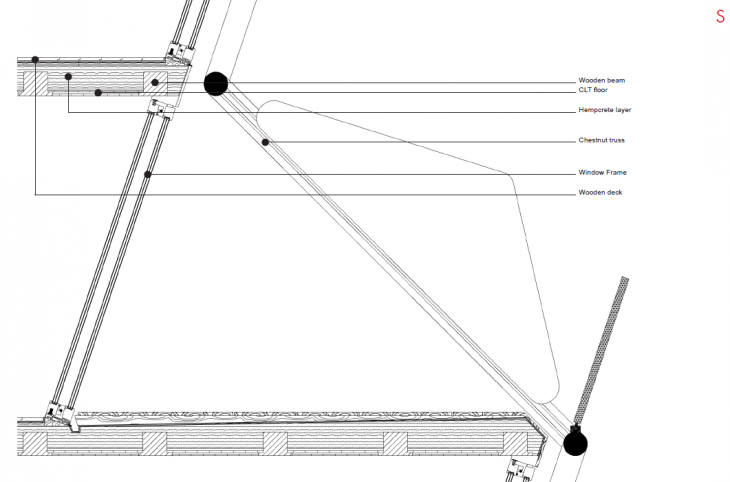 S

Wooden beam
CLT floor
Hempcrete layer
Chestnut truss
Window Frame
Wooden deck