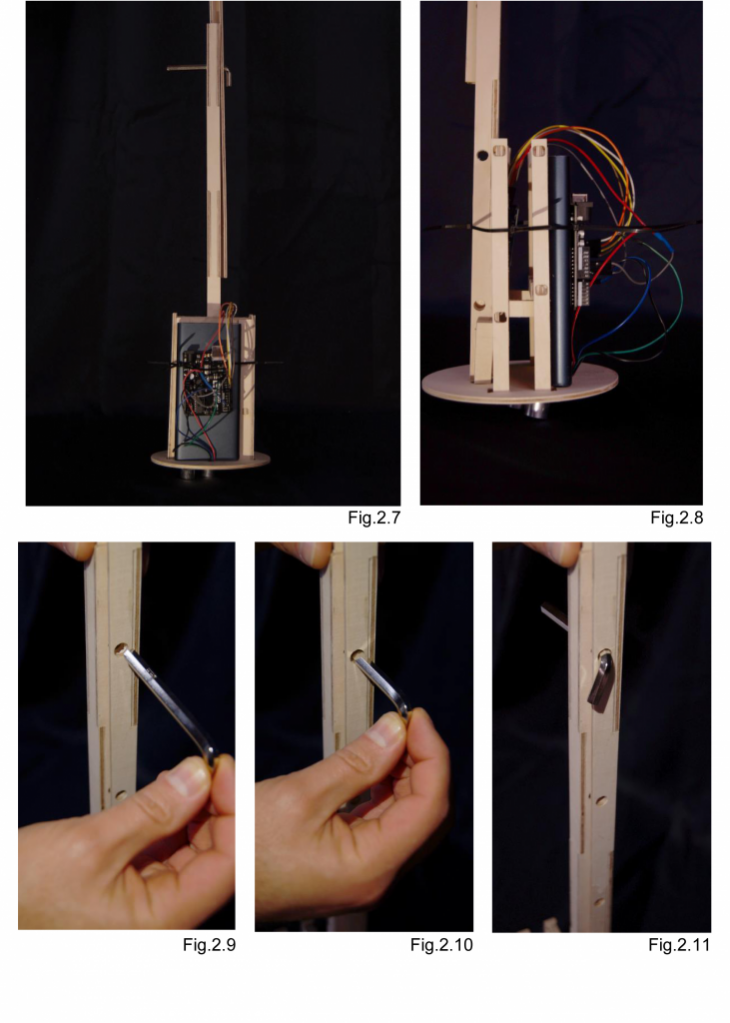 Fig.2.7

Fig.2.8

Fig.2.9

Fig.2.10

Fig.2.11