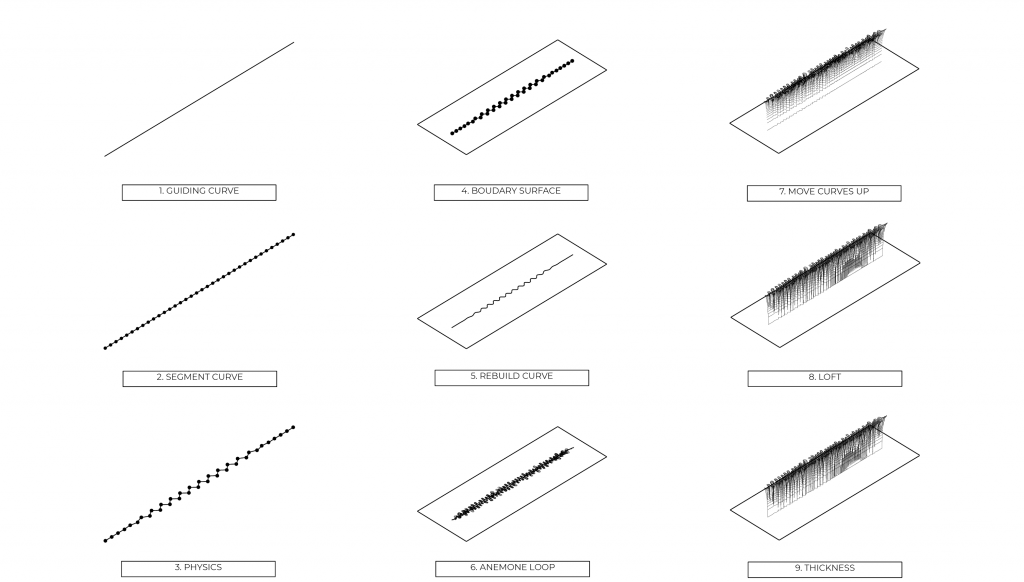 1. GUIDING CURVE

2. SEGMENT CURVE

3. PHYSICS

4. BOUDARY SURFACE

5. REBUILD CURVE

6. ANEMONE LOOP

7. MOVE CURVES UP

8. LOFT

9. THICKNESS