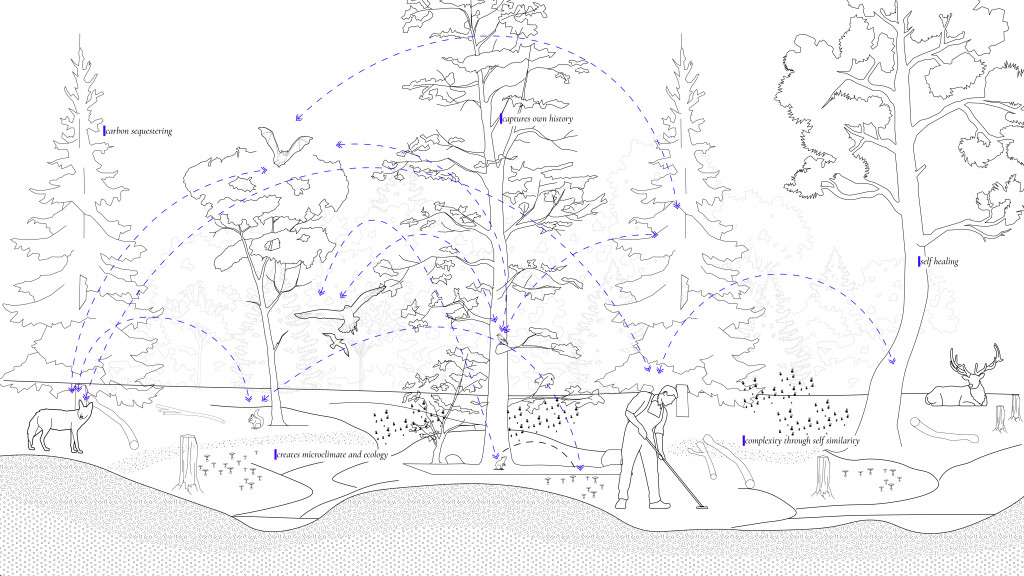 carbon sequestering

captures own history

self healing

creates microclimate and ecology

complexity through self similarity