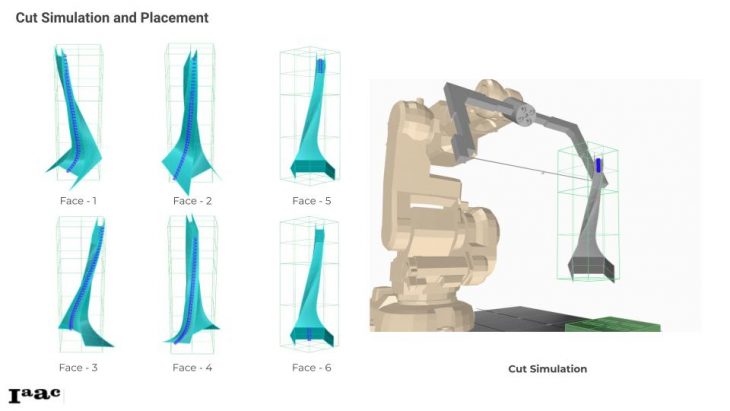 Cut Simulation and Placement

Face - 1

Face - 2

Face - 5

Face - 3

Face - 4

Face - 6

Cut Simulation

Iaac