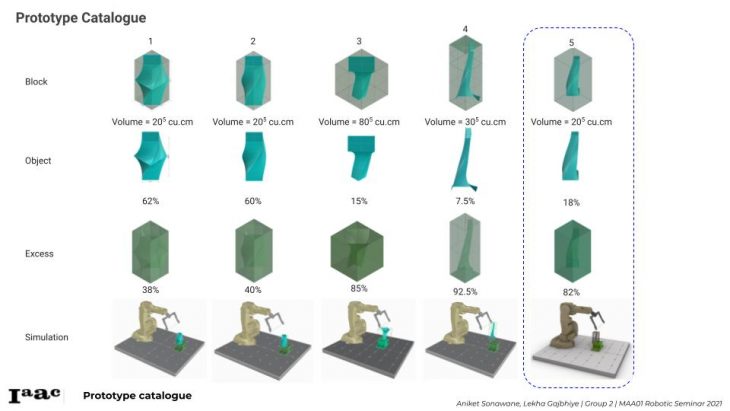 Prototype Catalogue

| | 1 | 2 | 3 | 4 | 5 |
|---|---|---|---|---|---|
| Block | Volume = $20^5$ cu.cm | Volume = $20^5$ cu.cm | Volume = $80^5$ cu.cm | Volume = $30^5$ cu.cm | Volume = $20^5$ cu.cm |
| Object | 62% | 60% | 15% | 7.5% | 18% |
| Excess | 38% | 40% | 85% | 92.5% | 82% |
| Simulation | | | | | |

Iaac Prototype catalogue

Aniket Sonawane, Lekha Gajbhiye | Group 2 | MAA01 Robotic Seminar 2021