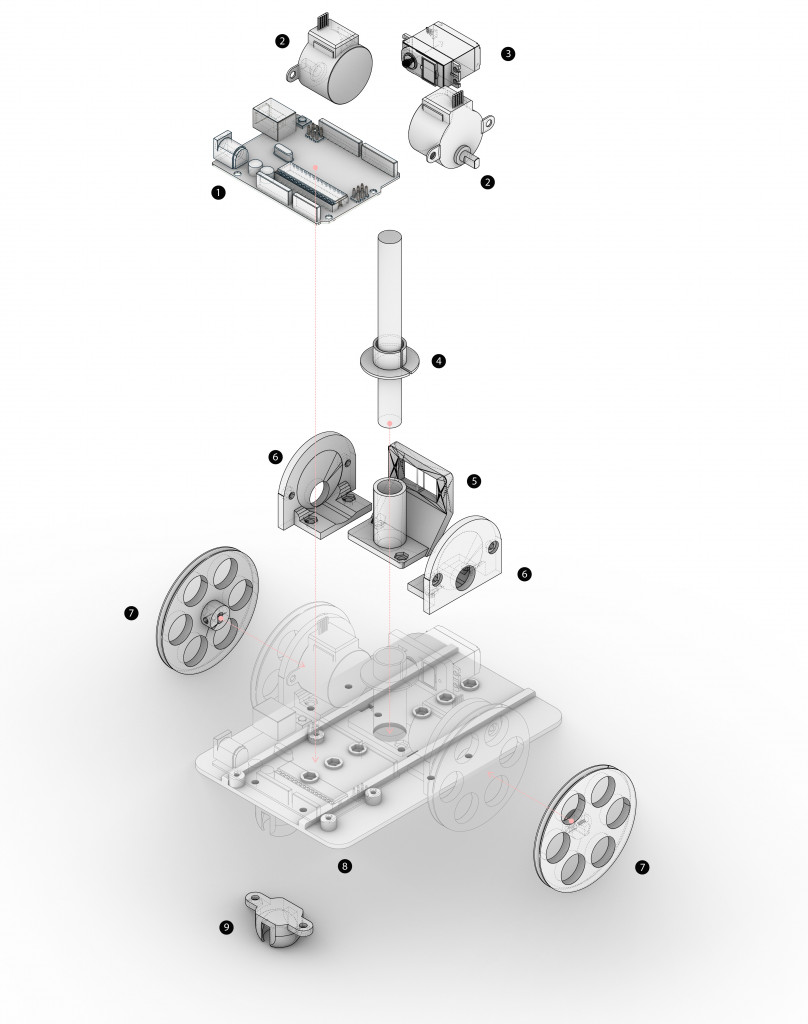 2
3
1
2
4
6
5
6
7
8
7
9