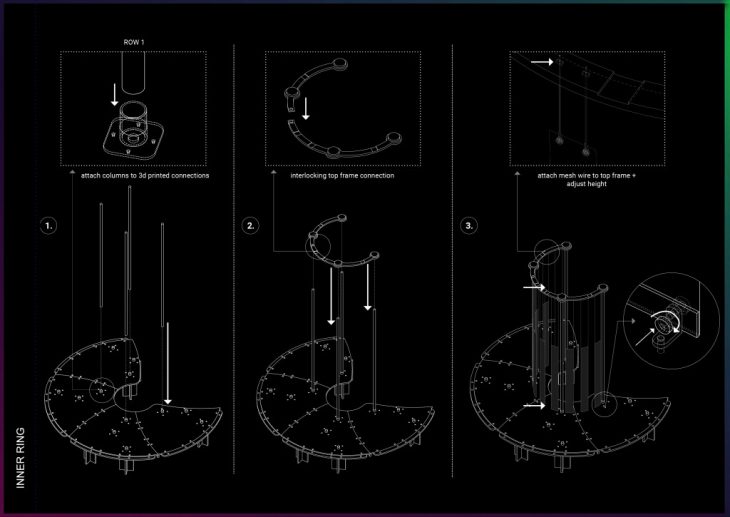 ROW 1

attach columns to 3d printed connections

1.

interlocking top frame connection

2.

attach mesh wire to top frame + adjust height

3.

INNER RING