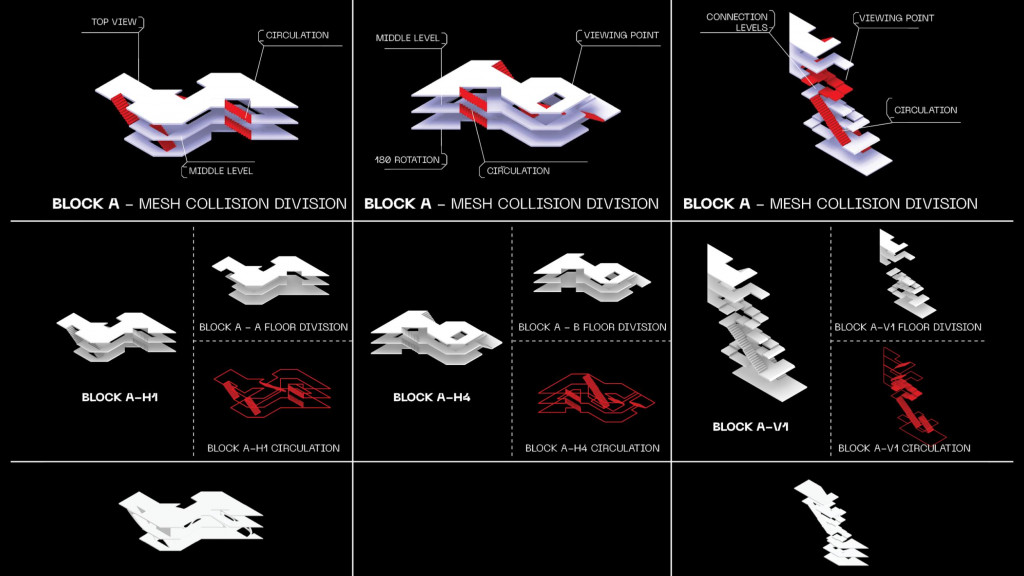 TOP VIEW
CIRCULATION
MIDDLE LEVEL
BLOCK A - MESH COLLISION DIVISION

MIDDLE LEVEL
VIEWING POINT
180 ROTATION
CIRCULATION
BLOCK A - MESH COLLISION DIVISION

CONNECTION LEVELS
VIEWING POINT
CIRCULATION
BLOCK A - MESH COLLISION DIVISION

BLOCK A-H1
BLOCK A - A FLOOR DIVISION
BLOCK A-H1 CIRCULATION

BLOCK A-H4
BLOCK A - B FLOOR DIVISION
BLOCK A-H4 CIRCULATION

BLOCK A-V1
BLOCK A-V1 FLOOR DIVISION
BLOCK A-V1 CIRCULATION