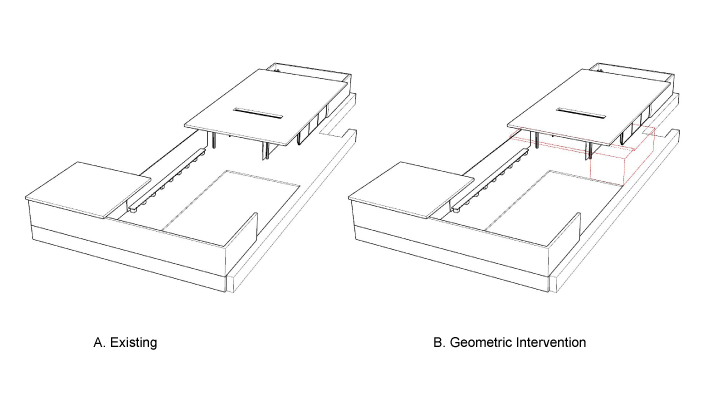 A. Existing

B. Geometric Intervention