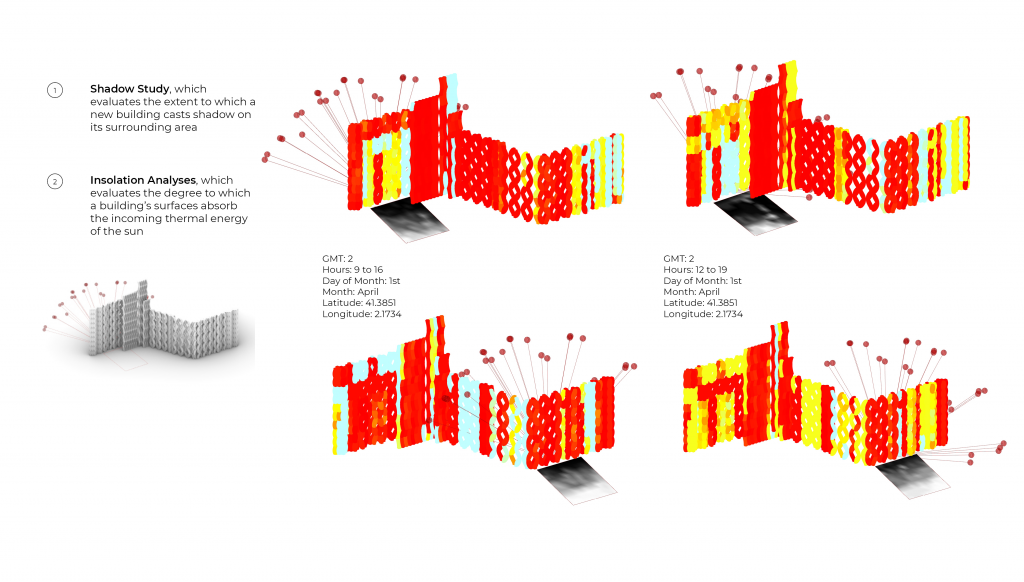 1

**Shadow Study**, which evaluates the extent to which a new building casts shadow on its surrounding area

2

**Insolation Analyses**, which evaluates the degree to which a building's surfaces absorb the incoming thermal energy of the sun

GMT: 2
Hours: 9 to 16
Day of Month: 1st
Month: April
Latitude: 41.3851
Longitude: 2.1734

GMT: 2
Hours: 12 to 19
Day of Month: 1st
Month: April
Latitude: 41.3851
Longitude: 2.1734