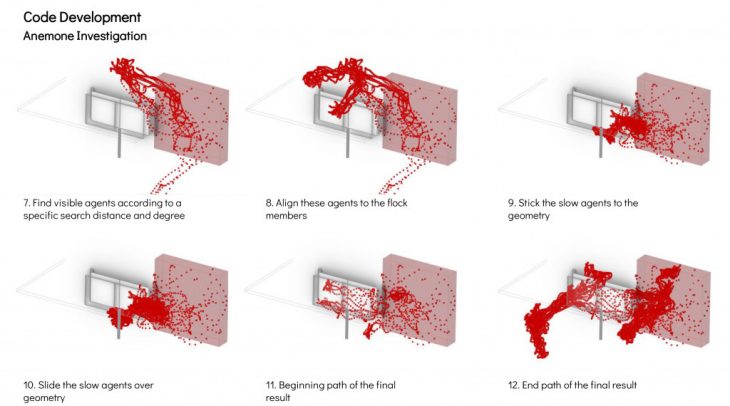 Code Development
Anemone Investigation

7. Find visible agents according to a specific search distance and degree

8. Align these agents to the flock members

9. Stick the slow agents to the geometry

10. Slide the slow agents over geometry

11. Beginning path of the final result

12. End path of the final result