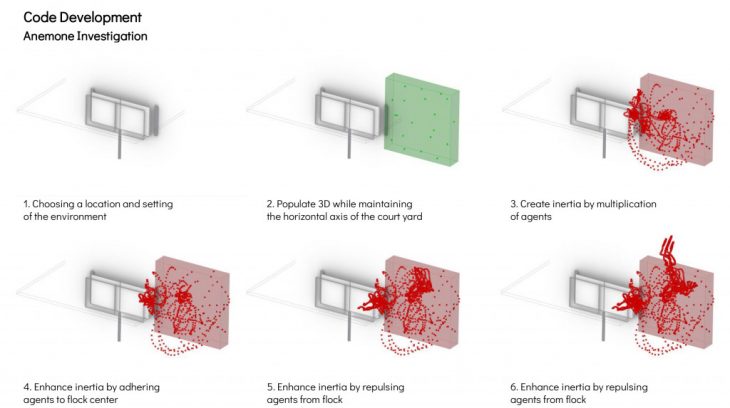 Code Development
Anemone Investigation

1. Choosing a location and setting of the environment

2. Populate 3D while maintaining the horizontal axis of the court yard

3. Create inertia by multiplication of agents

4. Enhance inertia by adhering agents to flock center

5. Enhance inertia by repulsing agents from flock

6. Enhance inertia by repulsing agents from flock