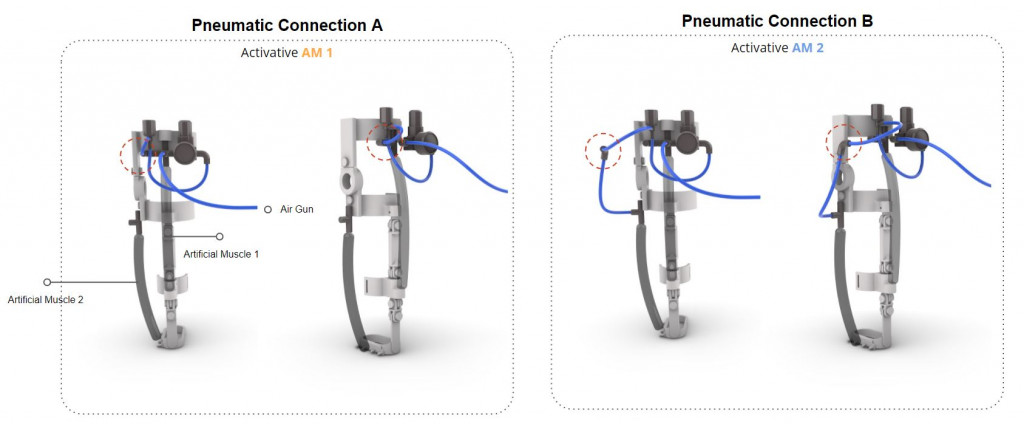 Pneumatic Connection A

Activative AM 1

Air Gun

Artificial Muscle 1

Artificial Muscle 2

Pneumatic Connection B

Activative AM 2