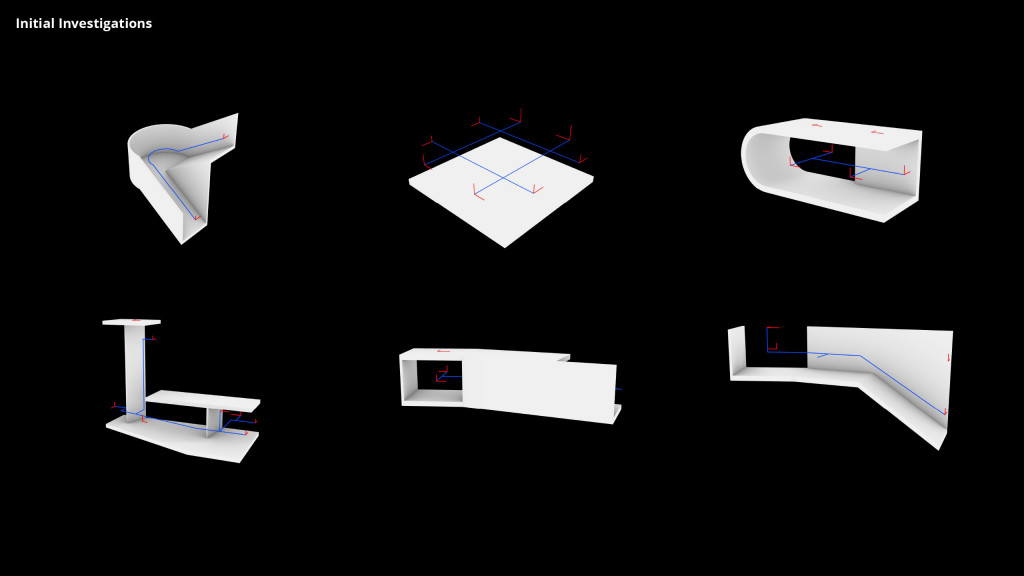 Initial Investigations