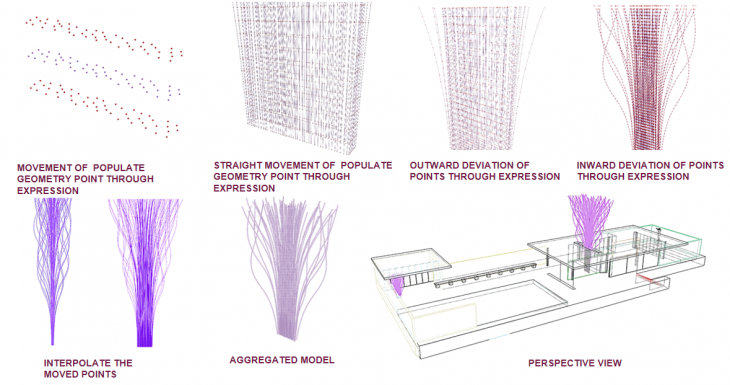 MOVEMENT OF POPULATE GEOMETRY POINT THROUGH EXPRESSION

STRAIGHT MOVEMENT OF POPULATE GEOMETRY POINT THROUGH EXPRESSION

OUTWARD DEVIATION OF POINTS THROUGH EXPRESSION

INWARD DEVIATION OF POINTS THROUGH EXPRESSION

INTERPOLATE THE MOVED POINTS

AGGREGATED MODEL

PERSPECTIVE VIEW