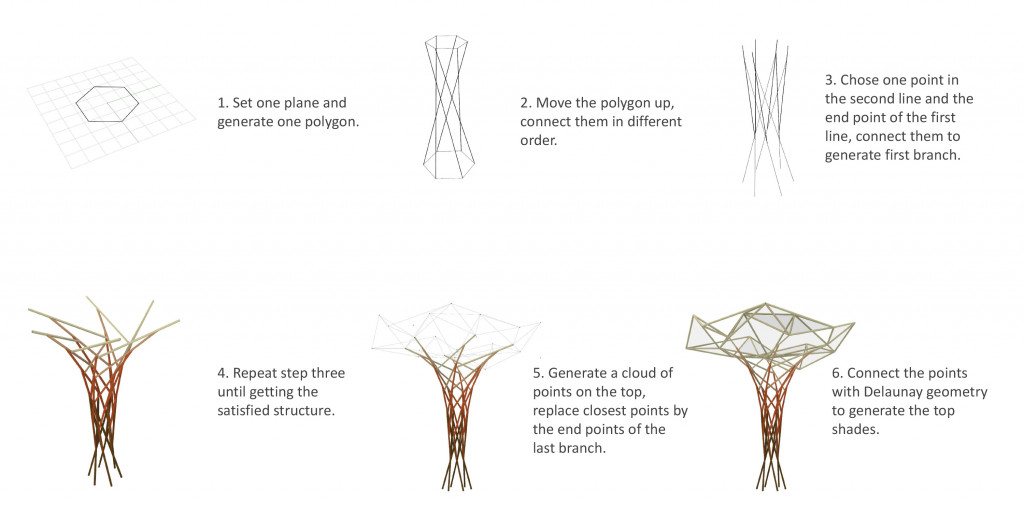 1. Set one plane and generate one polygon.

2. Move the polygon up, connect them in different order.

3. Chose one point in the second line and the end point of the first line, connect them to generate first branch.

4. Repeat step three until getting the satisfied structure.

5. Generate a cloud of points on the top, replace closest points by the end points of the last branch.

6. Connect the points with Delaunay geometry to generate the top shades.