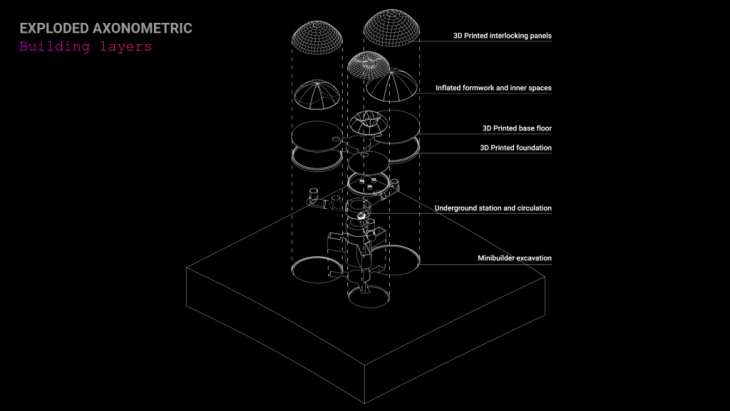 EXPLODED AXONOMETRIC
Building layers

3D Printed interlocking panels

Inflated formwork and inner spaces

3D Printed base floor

3D Printed foundation

Underground station and circulation

Minibuilder excavation