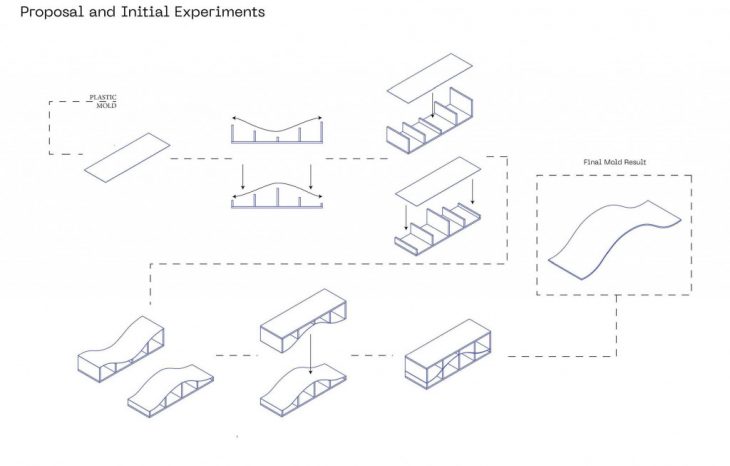 Proposal and Initial Experiments

PLASTIC
MOLD

Final Mold Result