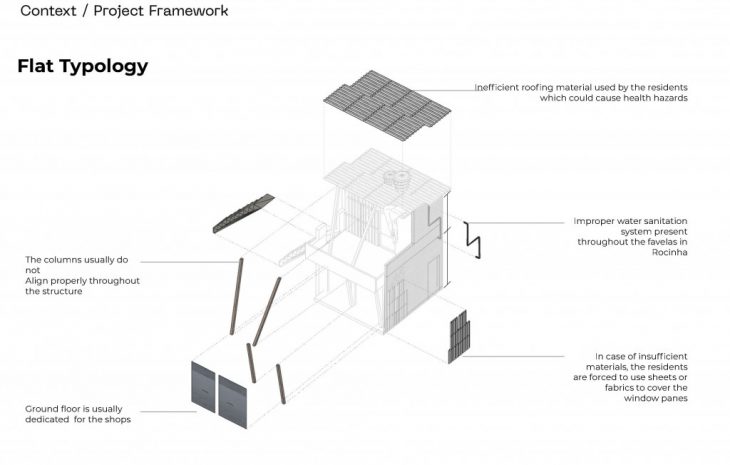 Context / Project Framework

Flat Typology

Inefficient roofing material used by the residents which could cause health hazards

Improper water sanitation system present throughout the favelas in Rocinha

The columns usually do not
Align properly throughout the structure

In case of insufficient materials, the residents are forced to use sheets or fabrics to cover the window panes

Ground floor is usually dedicated for the shops