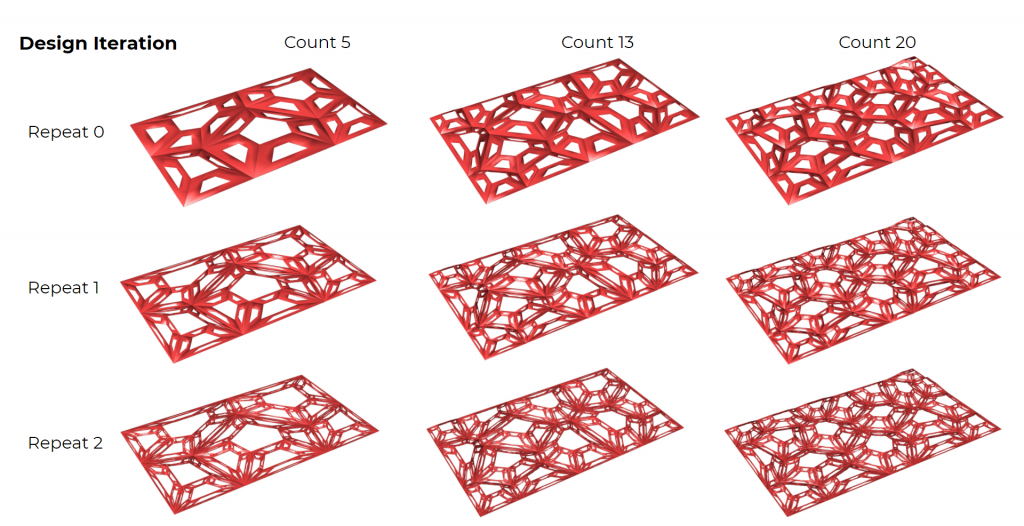 Design Iteration

Count 5

Count 13

Count 20

Repeat 0

Repeat 1

Repeat 2