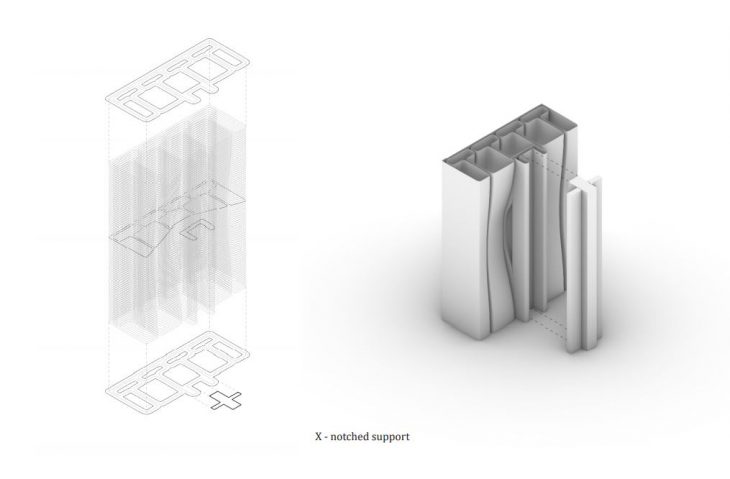 X - notched support