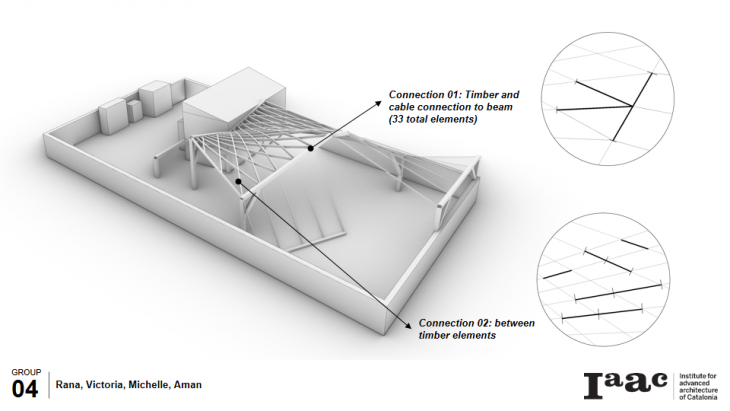 Connection 01: Timber and cable connection to beam (33 total elements)

Connection 02: between timber elements

GROUP
04

Rana, Victoria, Michelle, Aman

Iaac

Institute for advanced architecture of Catalonia