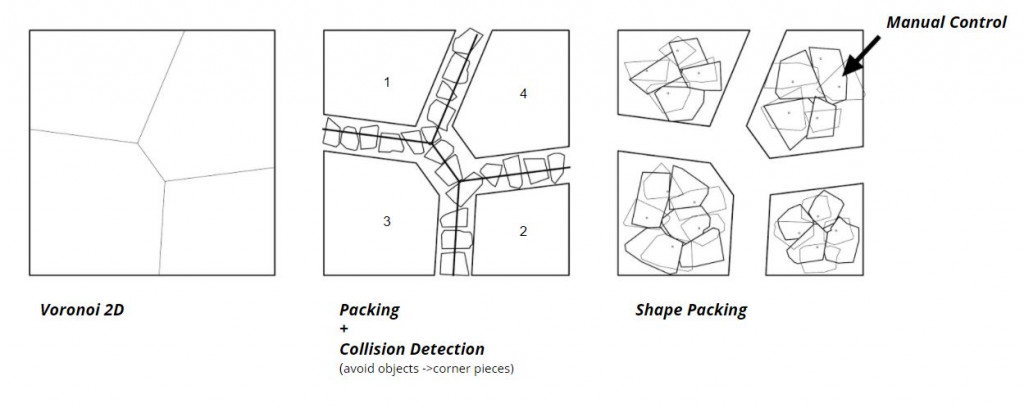 Manual Control

1

4

3

2

Voronoi 2D

Packing
+
Collision Detection
(avoid objects ->corner pieces)

Shape Packing