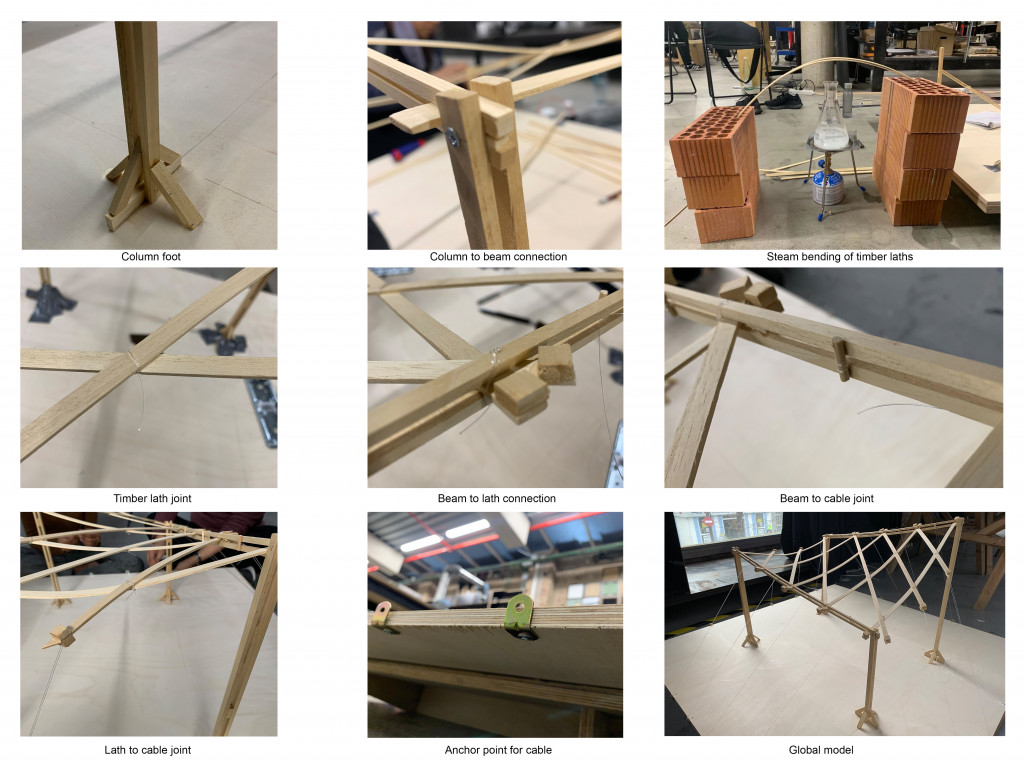 Column foot

Column to beam connection

Steam bending of timber laths

Timber lath joint

Beam to lath connection

Beam to cable joint

Lath to cable joint

Anchor point for cable

Global model