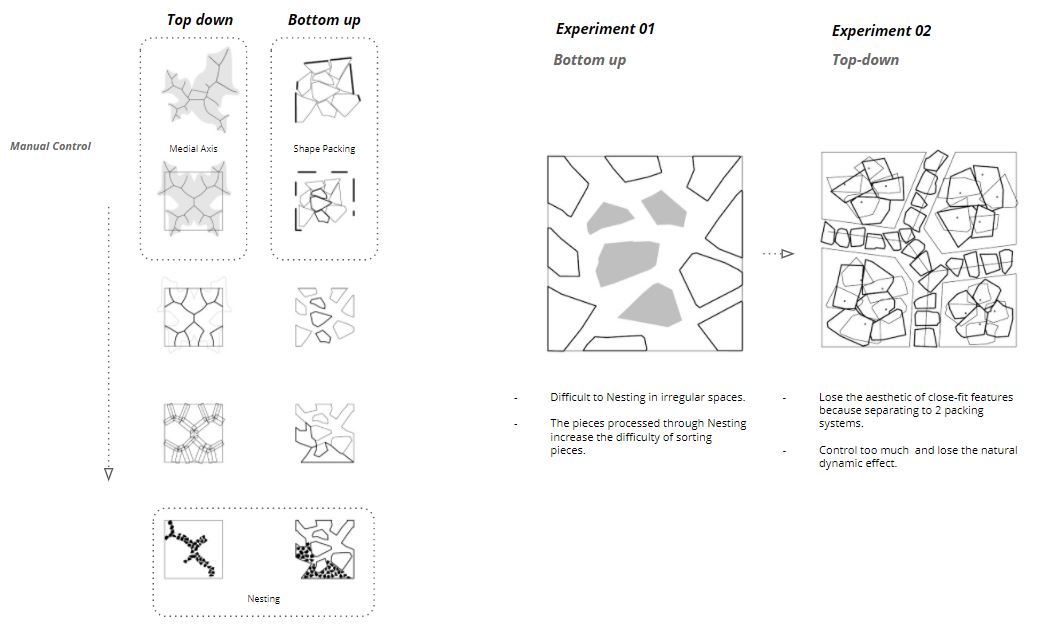 Top down

Bottom up

Manual Control

Medial Axis

Shape Packing

Nesting

Experiment 01

Bottom up

- Difficult to Nesting in irregular spaces.

- The pieces processed through Nesting increase the difficulty of sorting pieces.

Experiment 02

Top-down

- Lose the aesthetic of close-fit features because separating to 2 packing systems.

- Control too much and lose the natural dynamic effect.