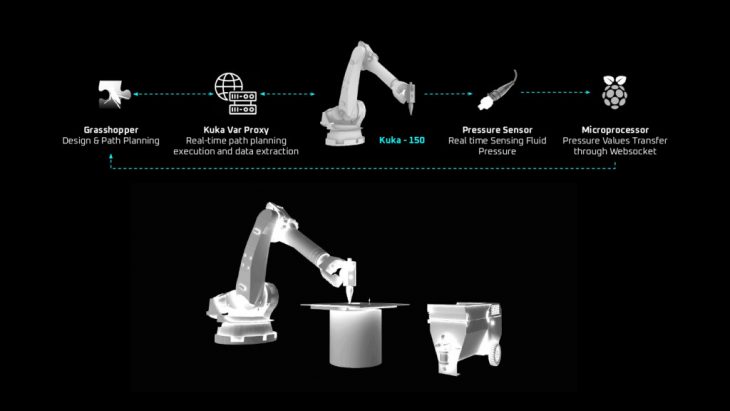 Grasshopper
Design & Path Planning

Kuka Var Proxy
Real-time path planning execution and data extraction

Kuka - 150

Pressure Sensor
Real time Sensing Fluid Pressure

Microprocessor
Pressure Values Transfer through Websocket