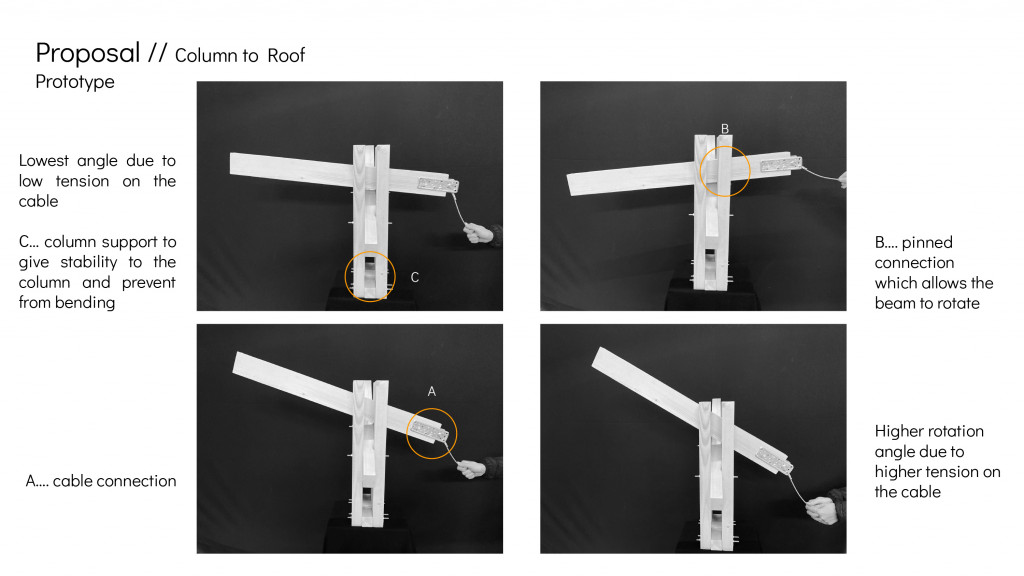 Proposal // Column to Roof
Prototype

Lowest angle due to low tension on the cable

C... column support to give stability to the column and prevent from bending

C

B

B.... pinned connection which allows the beam to rotate

A

A.... cable connection

Higher rotation angle due to higher tension on the cable