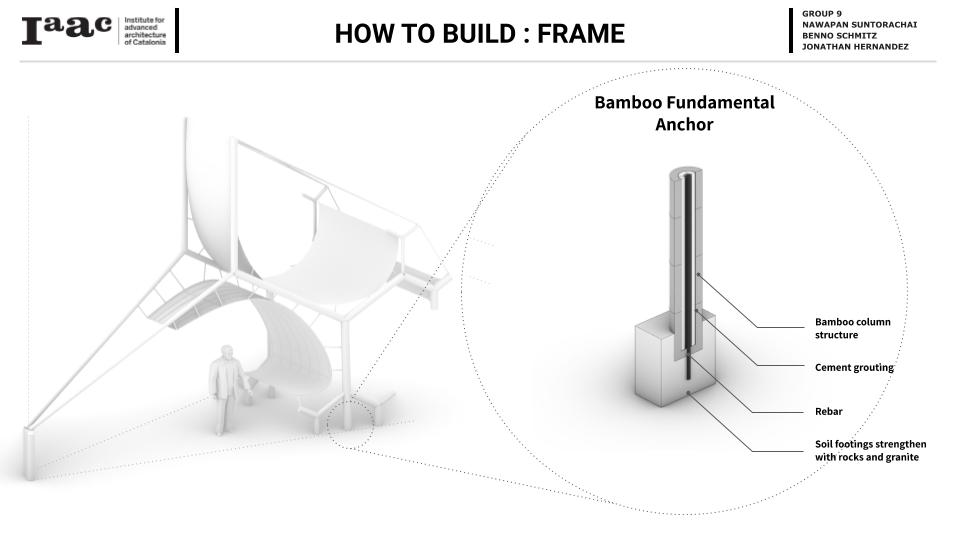 Iaac Institute for advanced architecture of Catalonia

HOW TO BUILD : FRAME

GROUP 9
NAWAPAN SUNTORACHAI
BENNO SCHMITZ
JONATHAN HERNANDEZ

Bamboo Fundamental Anchor

Bamboo column structure

Cement grouting

Rebar

Soil footings strengthen with rocks and granite