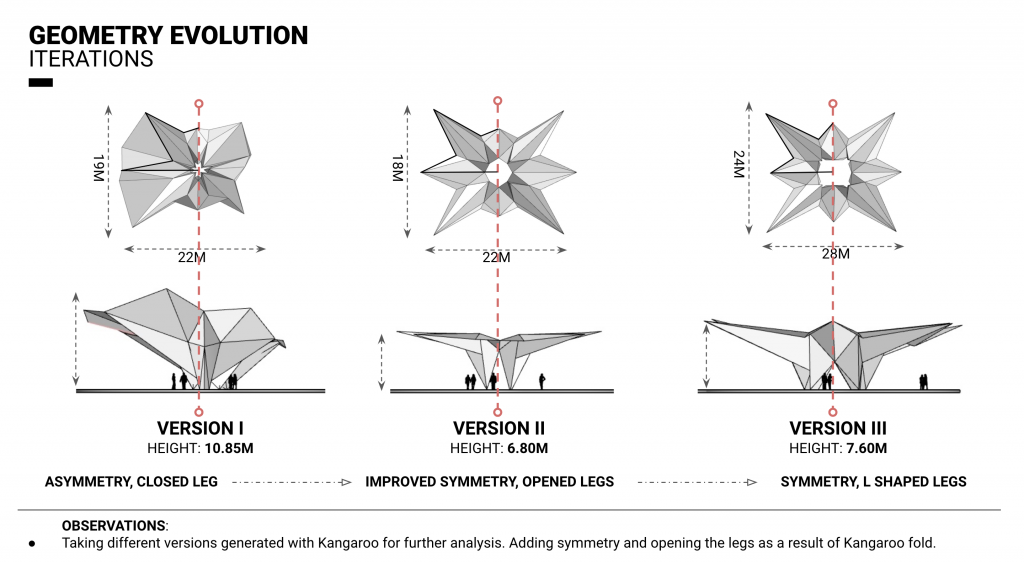 GEOMETRY EVOLUTION
ITERATIONS

19M
22M

18M
22M

24M
28M

VERSION I
HEIGHT: 10.85M

VERSION II
HEIGHT: 6.80M

VERSION III
HEIGHT: 7.60M

ASYMMETRY, CLOSED LEG
IMPROVED SYMMETRY, OPENED LEGS
SYMMETRY, L SHAPED LEGS

OBSERVATIONS:
● Taking different versions generated with Kangaroo for further analysis. Adding symmetry and opening the legs as a result of Kangaroo fold.