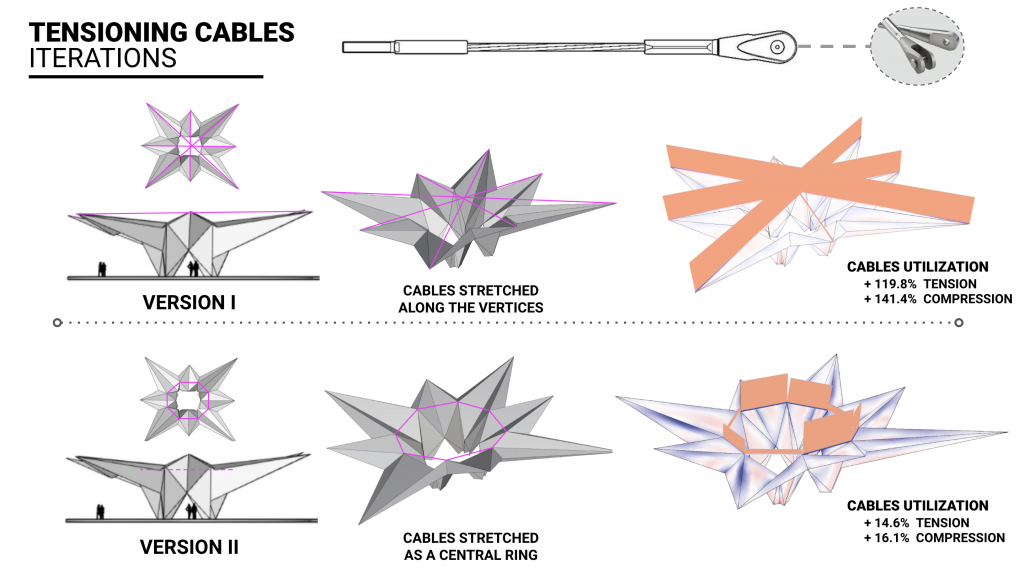 TENSIONING CABLES
ITERATIONS

VERSION I

CABLES STRETCHED
ALONG THE VERTICES

CABLES UTILIZATION
+ 119.8% TENSION
+ 141.4% COMPRESSION

VERSION II

CABLES STRETCHED
AS A CENTRAL RING

CABLES UTILIZATION
+ 14.6% TENSION
+ 16.1% COMPRESSION