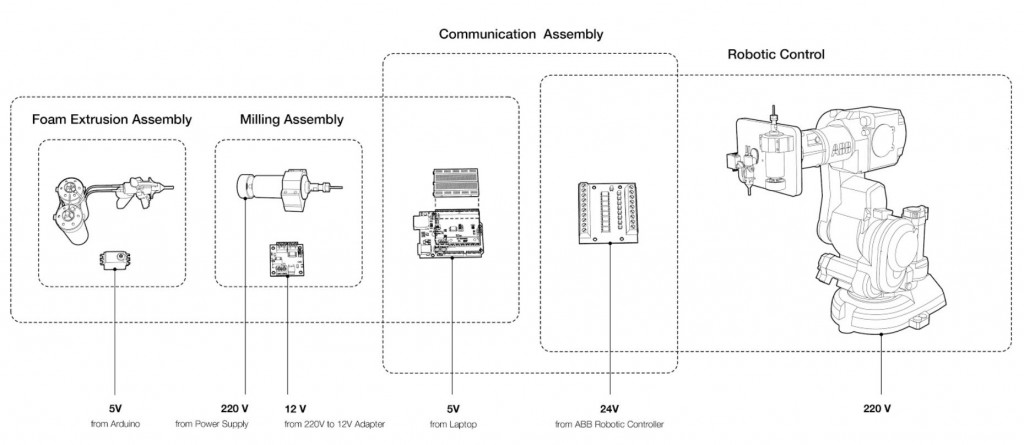 Communication Assembly

Robotic Control

Foam Extrusion Assembly

Milling Assembly

ABB

5V
from Arduino

220 V
from Power Supply

12 V
from 220V to 12V Adapter

5V
from Laptop

24V
from ABB Robotic Controller

220 V