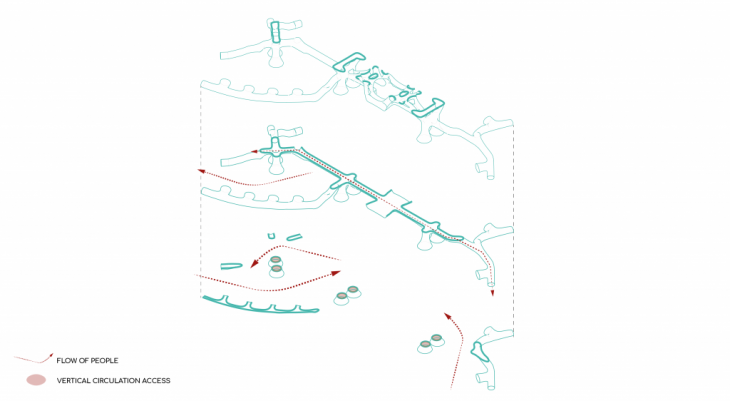 FLOW OF PEOPLE

VERTICAL CIRCULATION ACCESS