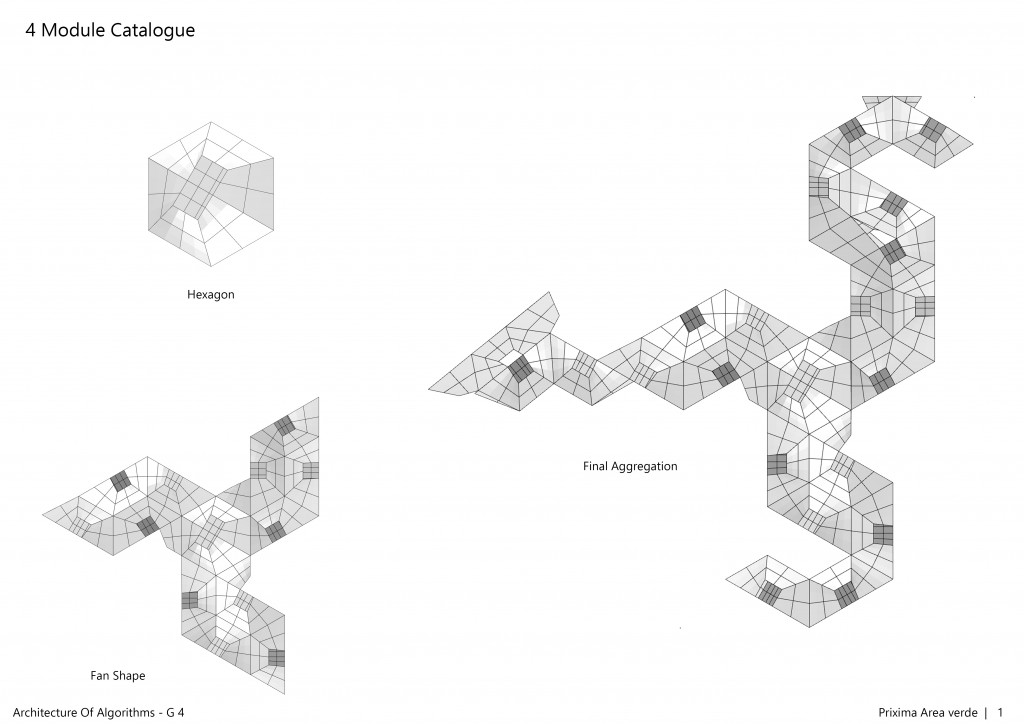 4 Module Catalogue

Hexagon

Final Aggregation

Fan Shape

Architecture Of Algorithms - G 4

Prixima Area verde | 1