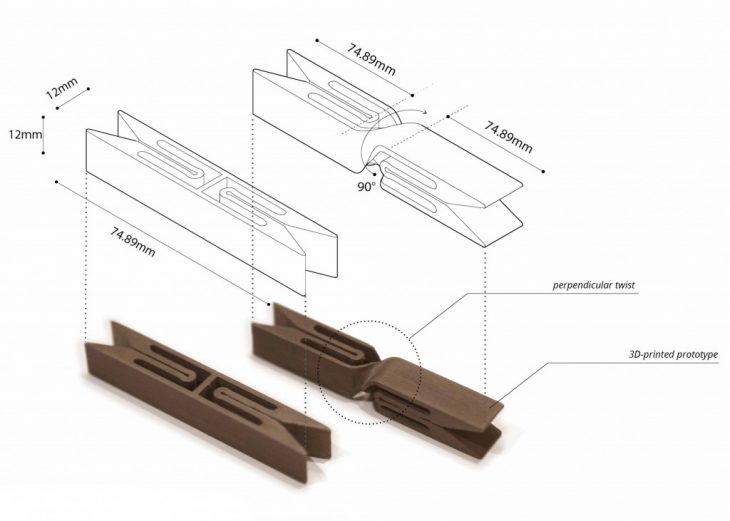 12mm

12mm

74.89mm

74.89mm

74.89mm

90°

perpendicular twist

3D-printed prototype