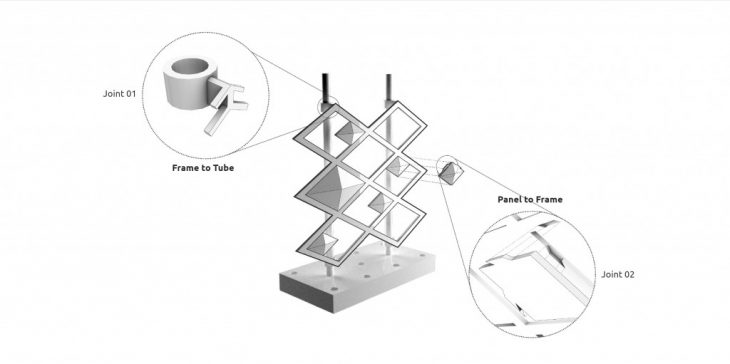 Joint 01

Frame to Tube

Panel to Frame

Joint 02