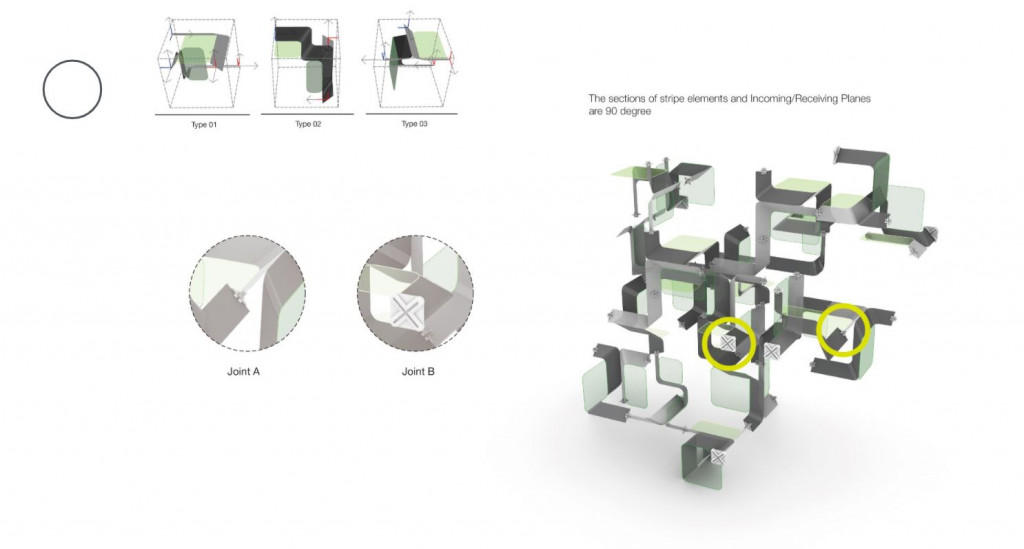 Type 01

Type 02

Type 03

The sections of stripe elements and Incoming/Receiving Planes are 90 degree

Joint A

Joint B